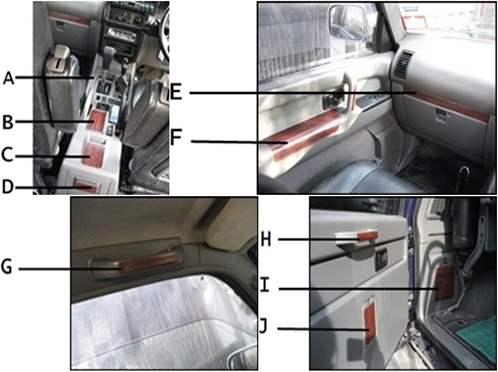 A
B
C
D
E
F
G
H
I
J